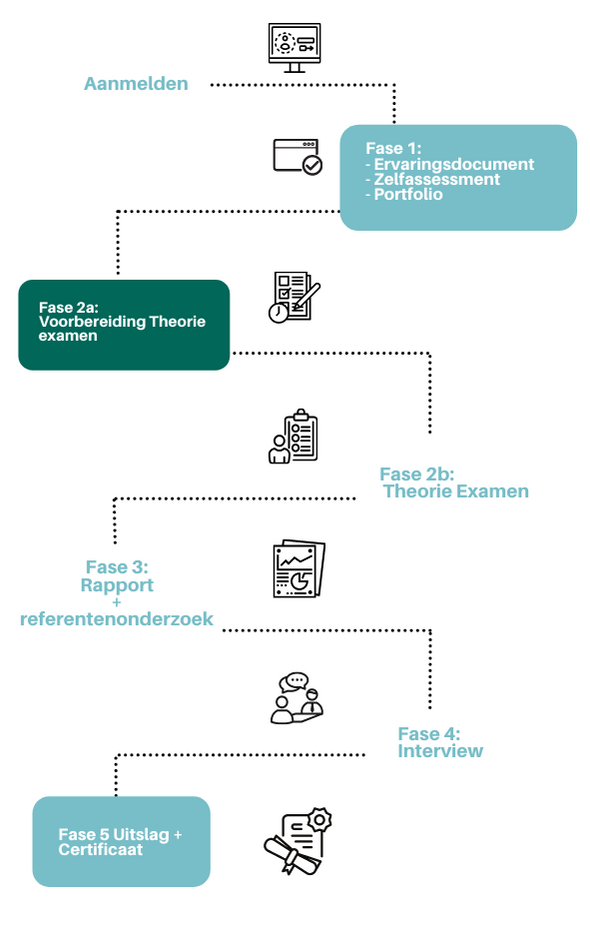 Aanmelden

Fase 1:
- Ervaringsdocument
- Zelfassessment
- Portfolio

Fase 2a:
Voorbereiding Theorie examen

Fase 2b:
Theorie Examen

Fase 3:
Rapport
+
referentenonderzoek

Fase 4:
Interview

Fase 5 Uitslag + Certificaat