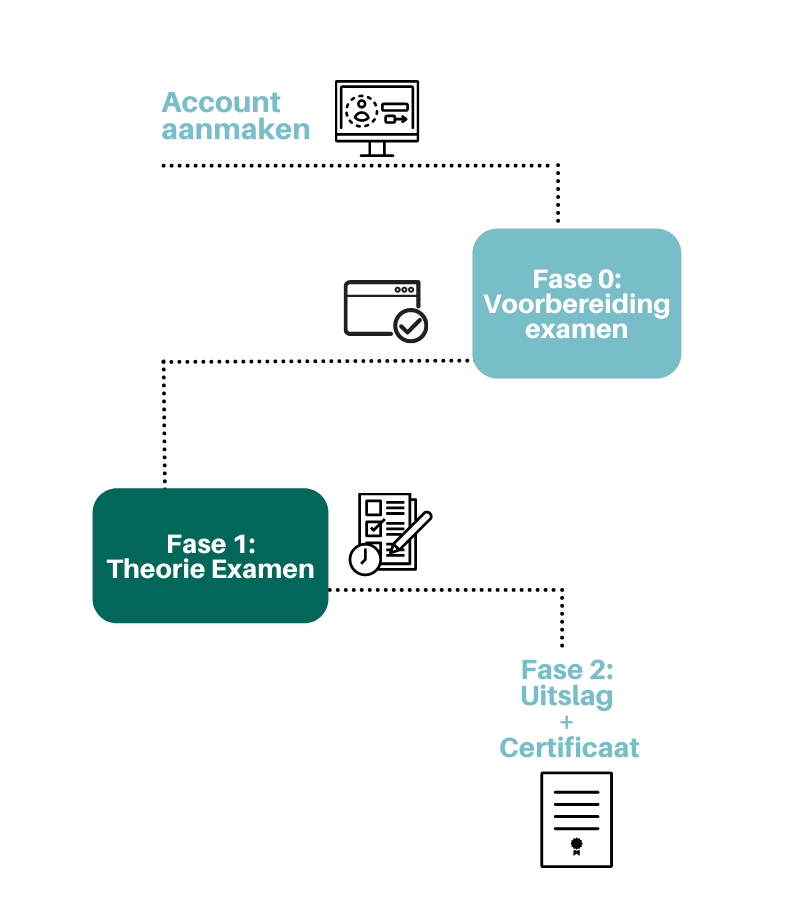 Account aanmaken

Fase 0: Voorbereiding examen

Fase 1: Theorie Examen

Fase 2: Uitslag + Certificaat