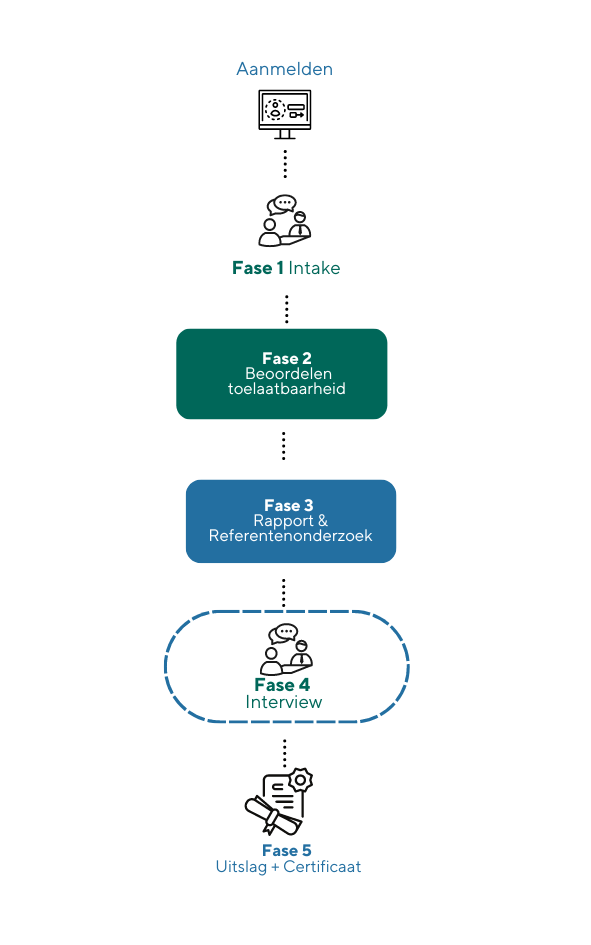 Aanmelden

Fase 1 Intake

Fase 2
Beoordelen toelaatbaarheid

Fase 3
Rapport & Referentenonderzoek

Fase 4
Interview

Fase 5
Uitslag + Certificaat