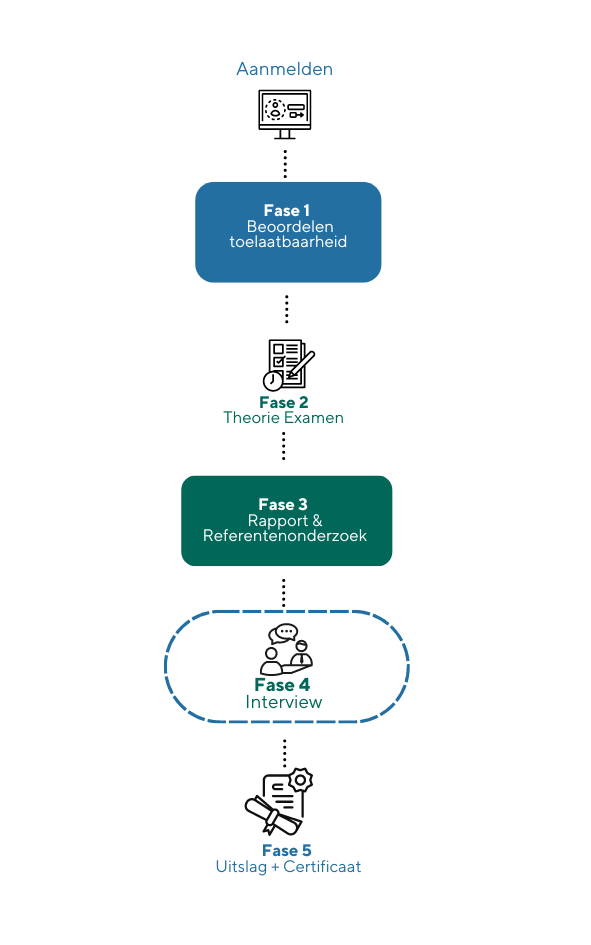 Aanmelden

Fase 1
Beoordelen toelaatbaarheid

Fase 2
Theorie Examen

Fase 3
Rapport & Referentenonderzoek

Fase 4
Interview

Fase 5
Uitslag + Certificaat